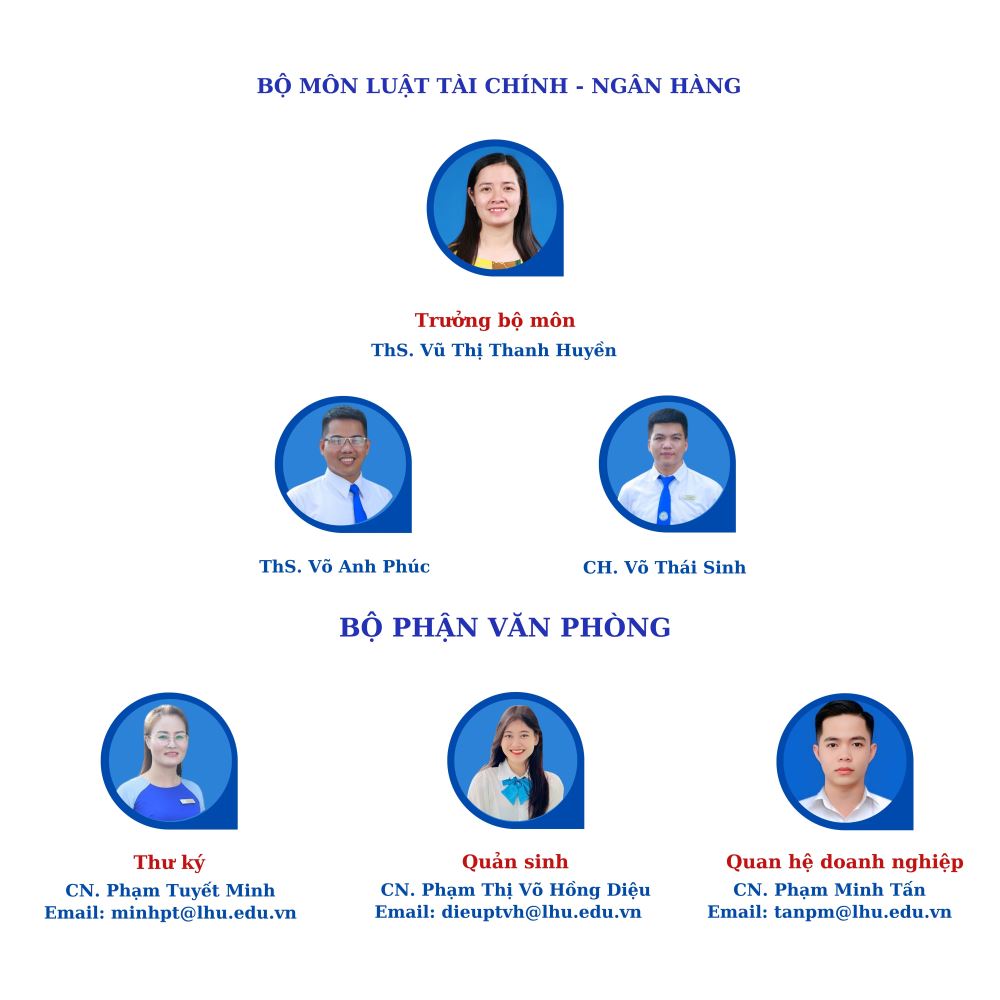 BỘ MÔN LUẬT TÀI CHÍNH - NGÂN HÀNG

Trưởng bộ môn
ThS. Vũ Thị Thanh Huyền

ThS. Võ Anh Phúc

CH. Võ Thái Sinh

BỘ PHẬN VĂN PHÒNG

Thư ký
CN. Phạm Tuyết Minh
Email: minhpt@lhu.edu.vn

Quản sinh
CN. Phạm Thị Võ Hồng Diệu
Email: dieuptvh@lhu.edu.vn

Quan hệ doanh nghiệp
CN. Phạm Minh Tấn
Email: tanpm@lhu.edu.vn